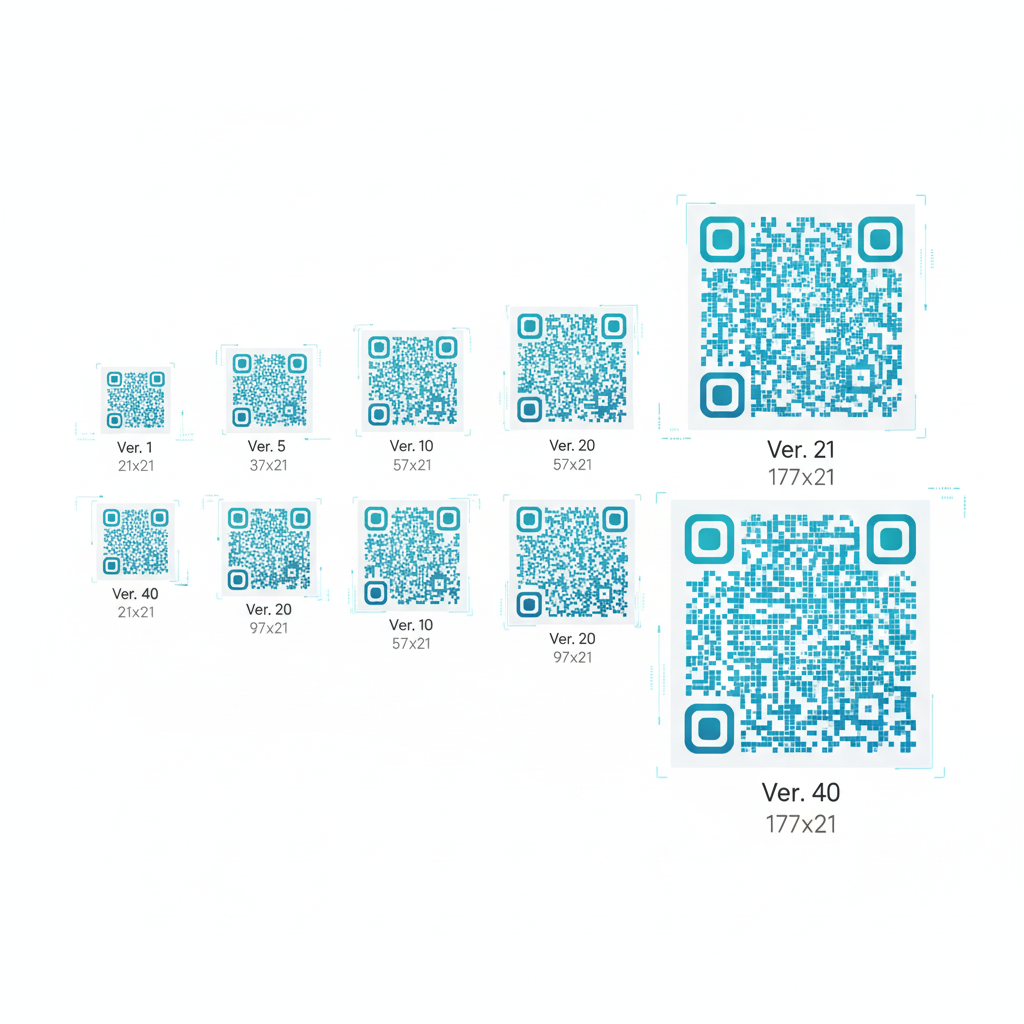 Ver. 1
21x21

Ver. 5
37x21

Ver. 10
57x21

Ver. 20
57x21

Ver. 21
177x21

Ver. 40
21x21

Ver. 20
97x21

Ver. 10
57x21

Ver. 20
97x21

Ver. 40
177x21